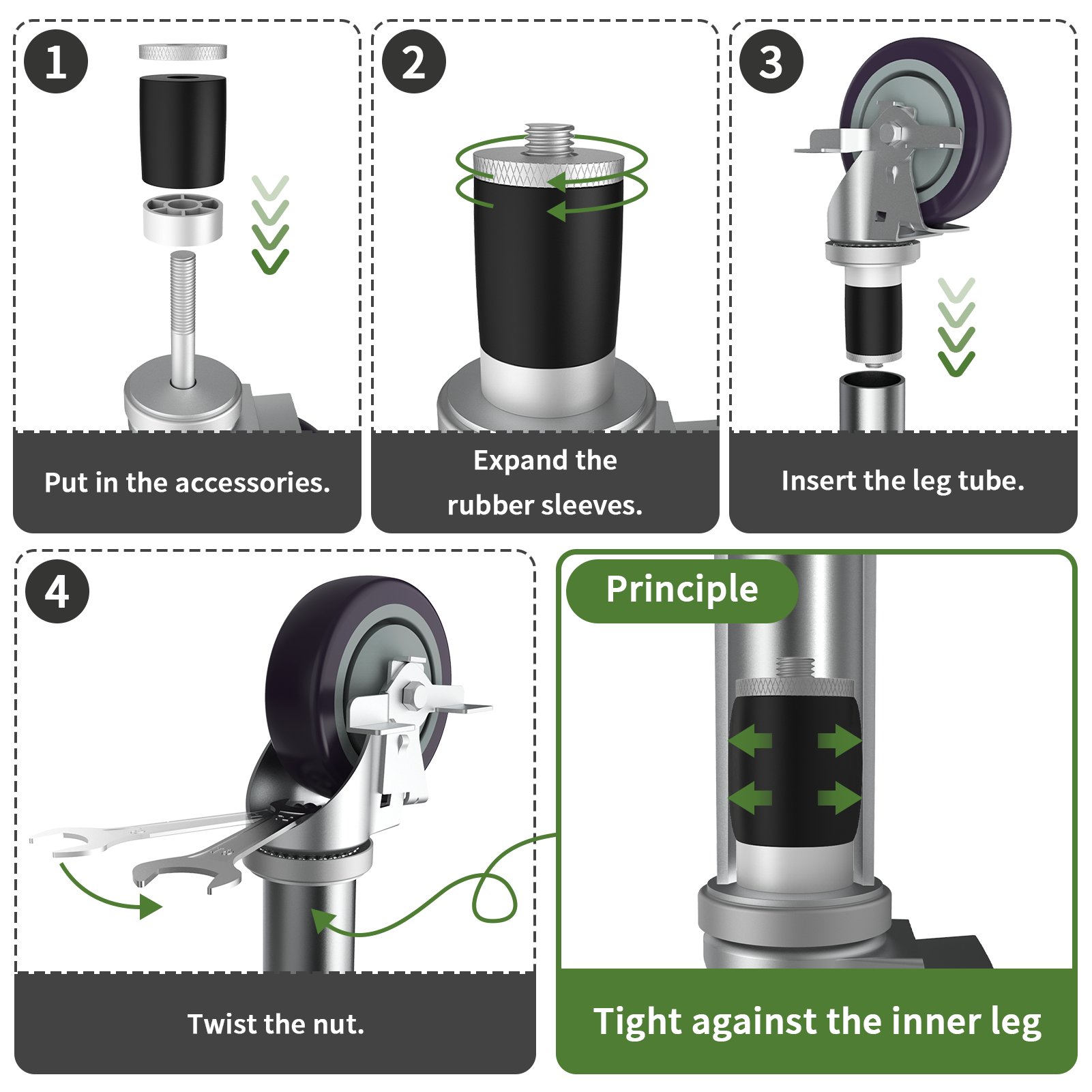 1

Put in the accessories.

2

Expand the rubber sleeves.

3

Insert the leg tube.

4

Twist the nut.

Principle

Tight against the inner leg